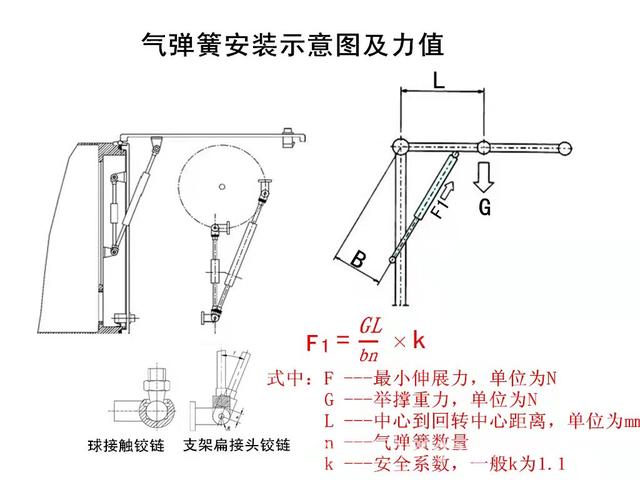 气弹簧安装示意图及力值

L

F1

G

B

$F_1 = \frac{GL}{bn} \times k$

式中：F ---最小伸展力，单位为N
G ---举撑重力，单位为N
L ---中心到回转中心距离，单位为mm
n ---气弹簧数量
k ---安全系数，一般k为1.1

球接触铰链

支架扁接头铰链